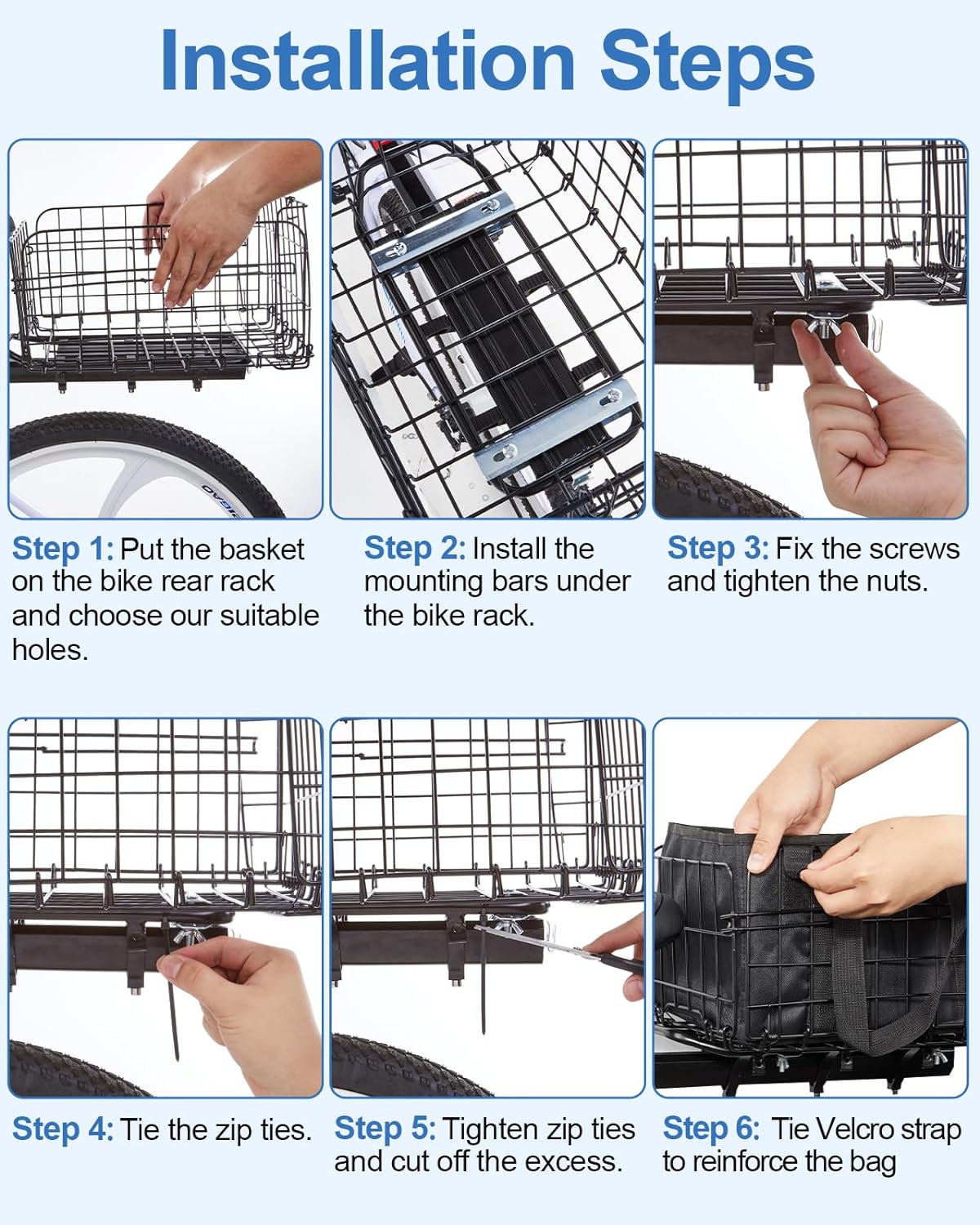 Installation Steps

Step 1: Put the basket on the bike rear rack and choose our suitable holes.

Step 2: Install the mounting bars under the bike rack.

Step 3: Fix the screws and tighten the nuts.

Step 4: Tie the zip ties.

Step 5: Tighten zip ties and cut off the excess.

Step 6: Tie Velcro strap to reinforce the bag